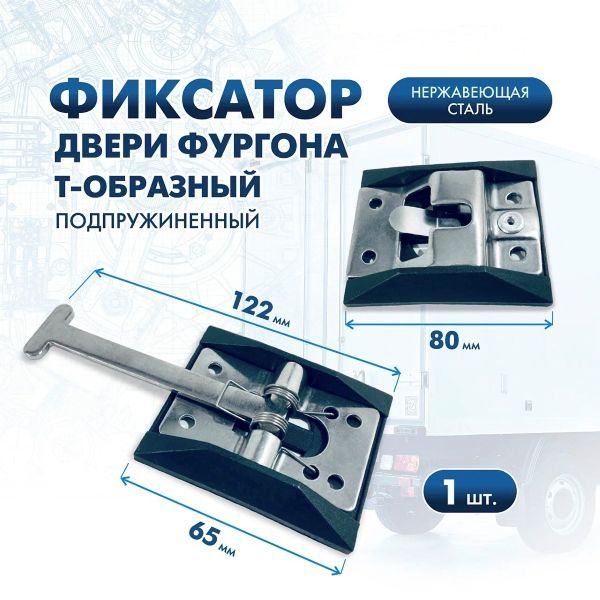 ФИКСАТОР
ДВЕРИ ФУРГОНА
Т-ОБРАЗНЫЙ
ПОДПРУЖИНЕННЫЙ

НЕРЖАВЕЮЩАЯ СТАЛЬ

122 мм

80 мм

65 мм

1 шт.