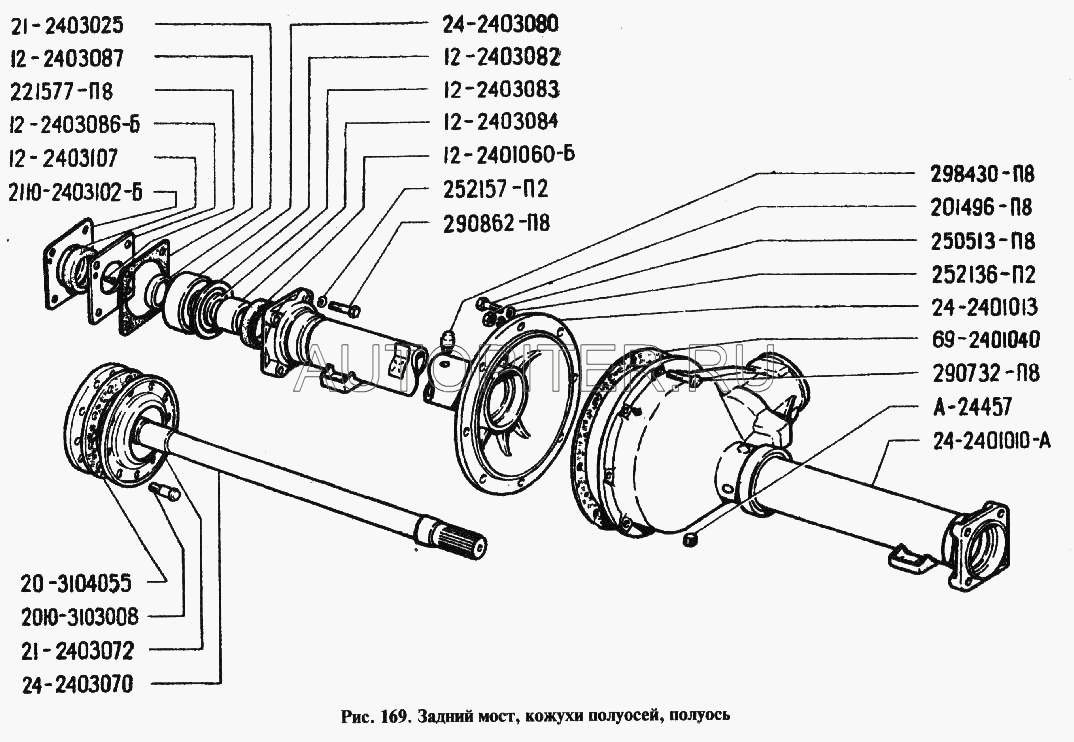 21-2403025
12-2403087
221577-П8
12-2403086-Б
12-2403107
21Ю-2403102-Б
24-2403080
12-2403082
12-2403083
12-2403084
12-2401060-Б
252157-П2
290862-П8
298430-П8
201496-П8
250513-П8
252136-П2
24-2401013
69-2401040
290732-П8
А-24457
24-2401010-А
20-3104055
20Ю-3103008
21-2403072
24-2403070
AUTOPITER.RU

Рис. 169. Задний мост, кожухи полуосей, полуось