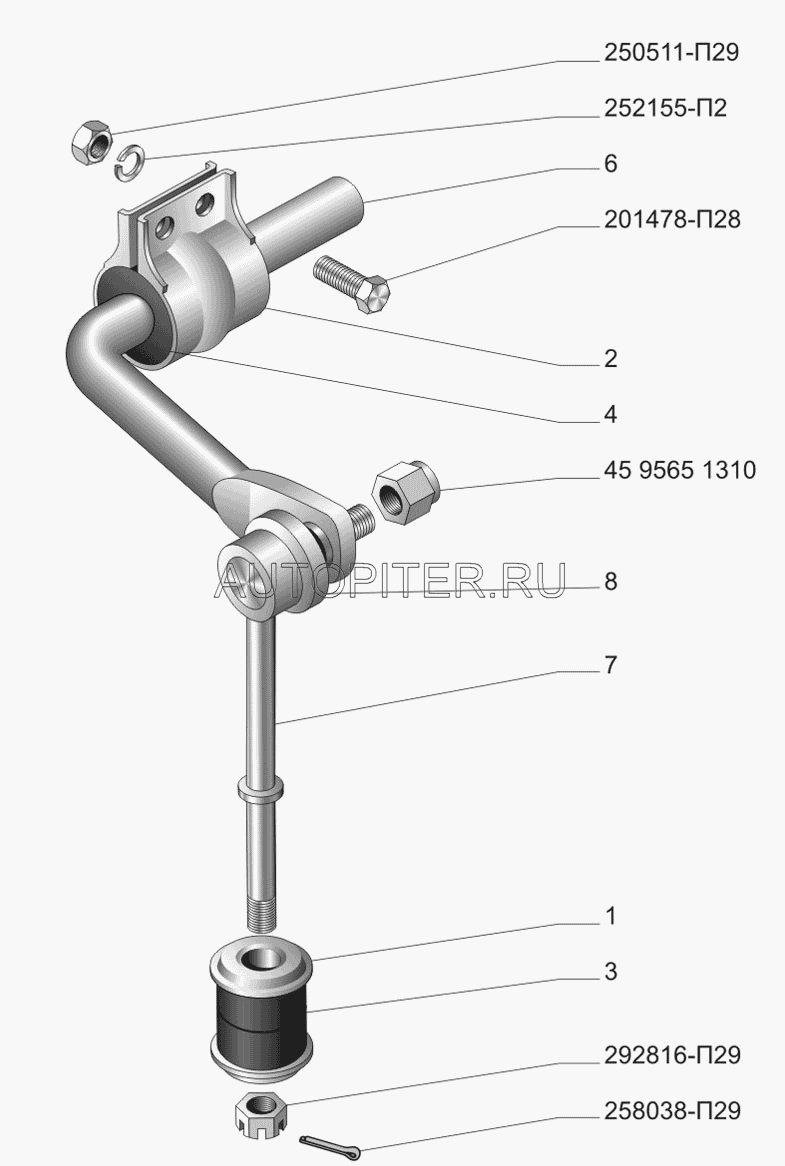 250511-П29

252155-П2

6

201478-П28

2

4

45 9565 1310

AUTOPITER.RU

8

7

1

3

292816-П29

258038-П29