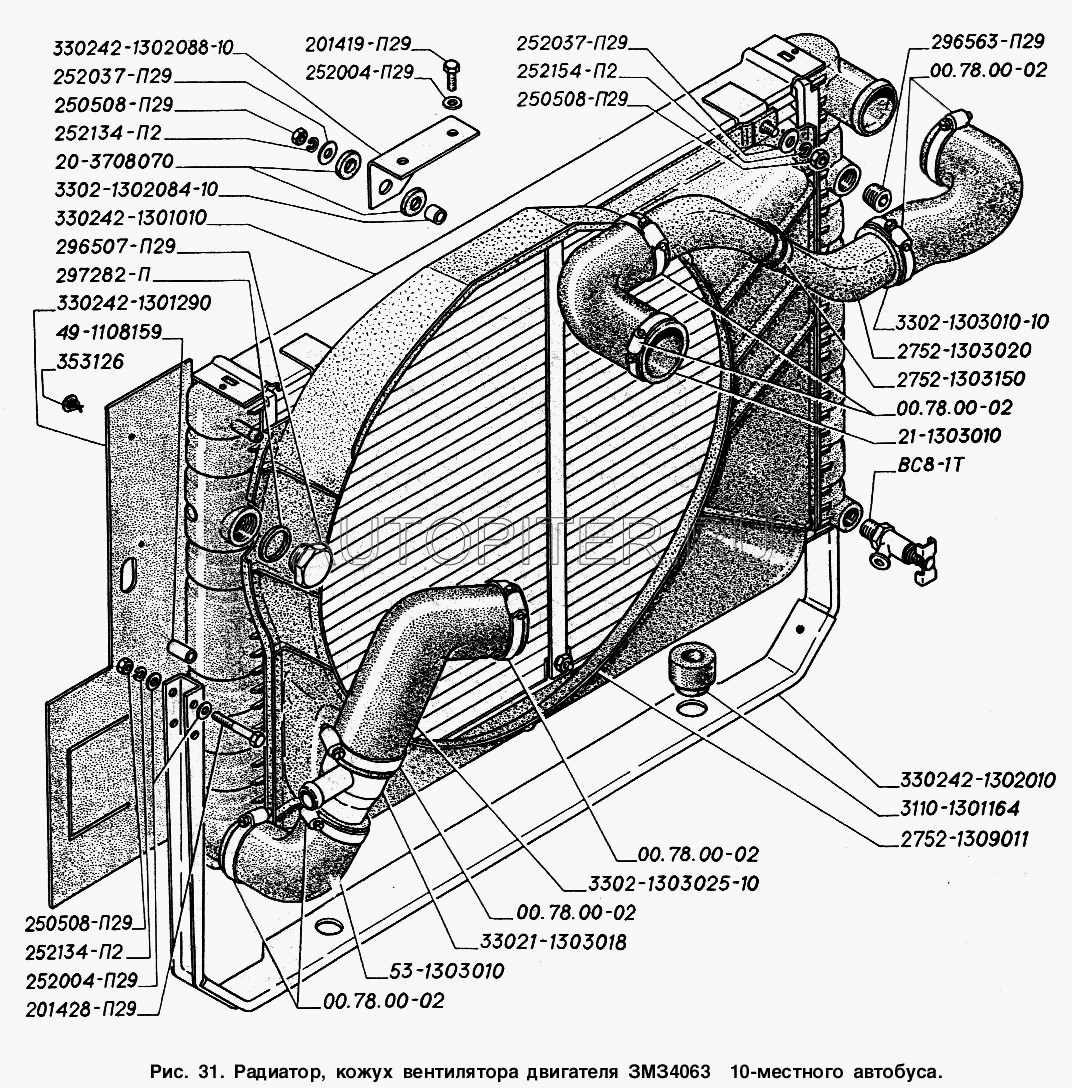 330242-1302088-10
252037-П29
250508-П29
252134-П2
20-3708070
3302-1302084-10
330242-1301010
296507-П29
297282-П
330242-1301290
49-1108159
353126
201419-П29
252004-П29
252037-П29
252154-П2
250508-П29
296563-П29
00.78.00-02
3302-1303010-10
2752-1303020
2752-1303150
00.78.00-02
21-1303010
ВС8-1Т
AUTOPITER
330242-1302010
3110-1301164
2752-1309011
00.78.00-02
3302-1303025-10
00.78.00-02
33021-1303018
53-1303010
00.78.00-02
250508-П29
252134-П2
252004-П29
201428-П29

Рис. 31. Радиатор, кожух вентилятора двигателя ЗМЗ4063 10-местного автобуса.