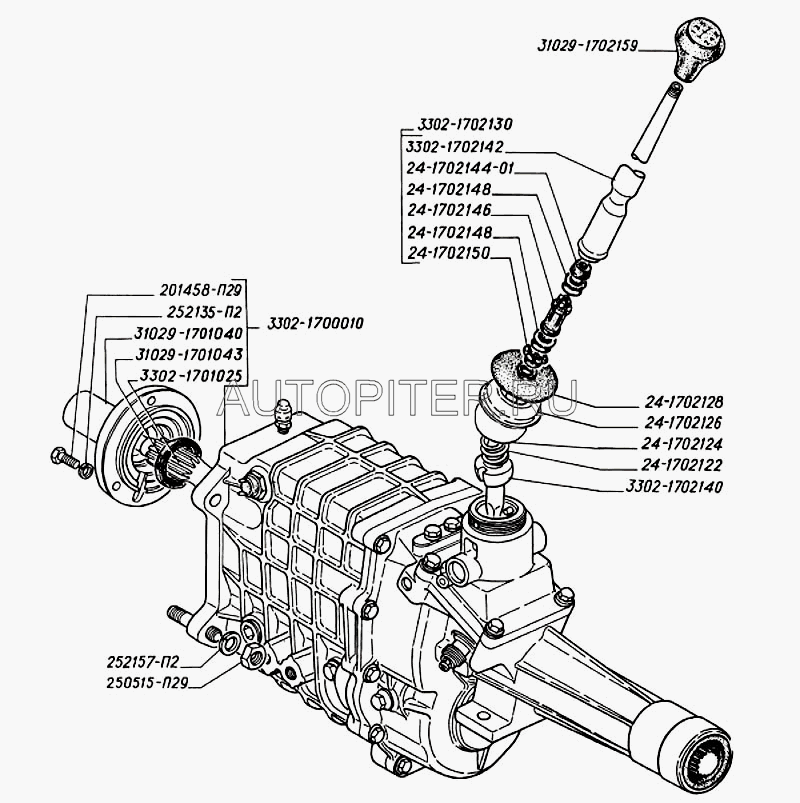 31029-1702159

3302-1702130
3302-1702142
24-1702144-01
24-1702148
24-1702146
24-1702148
24-1702150

201458-П29
252135-П2
31029-1701040
31029-1701043
3302-1701025
3302-1700010

AUTOPITER.RU

24-1702128
24-1702126
24-1702124
24-1702122
3302-1702140

252157-П2
250515-П29