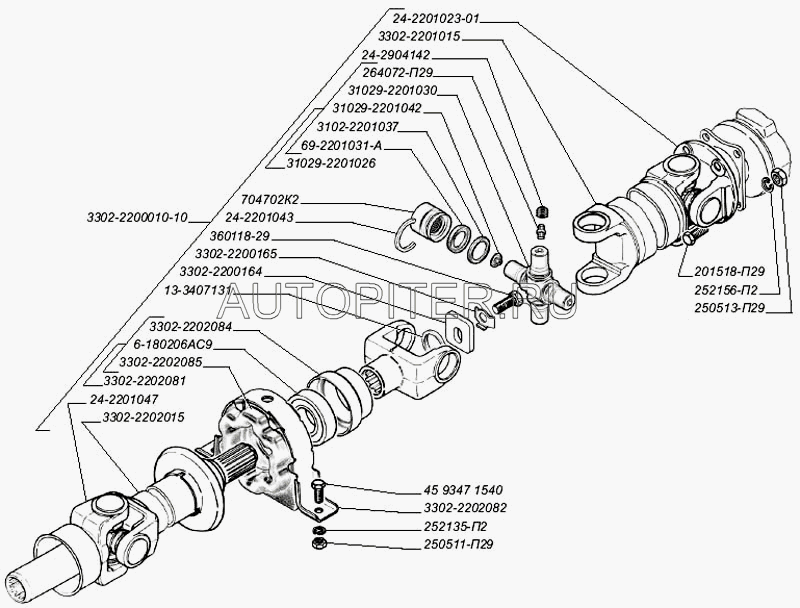 24-2201023-01
3302-2201015
24-2904142
264072-П29
31029-2201030
31029-2201042
3102-2201037
69-2201031-А
31029-2201026
704702К2
24-2201043
3302-2200010-10
360118-29
3302-2200165
3302-2200164
13-3407131
AUTOPITER.RU
3302-2202084
6-180206АС9
3302-2202085
3302-2202081
24-2201047
3302-2202015
201518-П29
252156-П2
250513-П29
45 9347 1540
3302-2202082
252135-П2
250511-П29