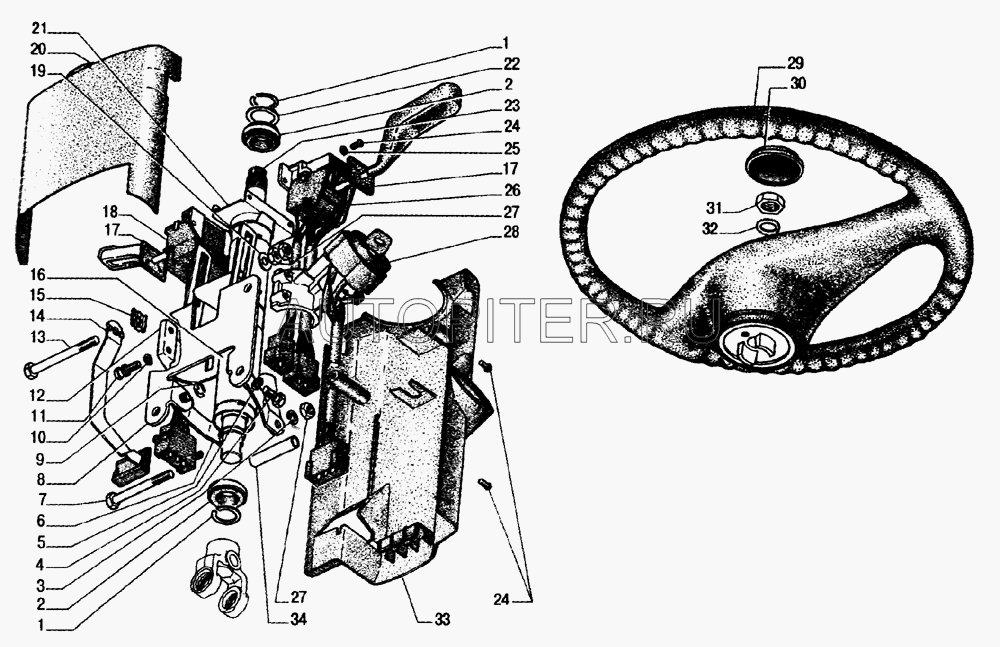 21
20
19
18
17
16
15
14
13
12
11
10
9
8
7
6
5
4
3
2
1
1
22
2
23
24
25
17
26
27
28
27
34
33
24
29
30
31
32
AUTOPITER.RU