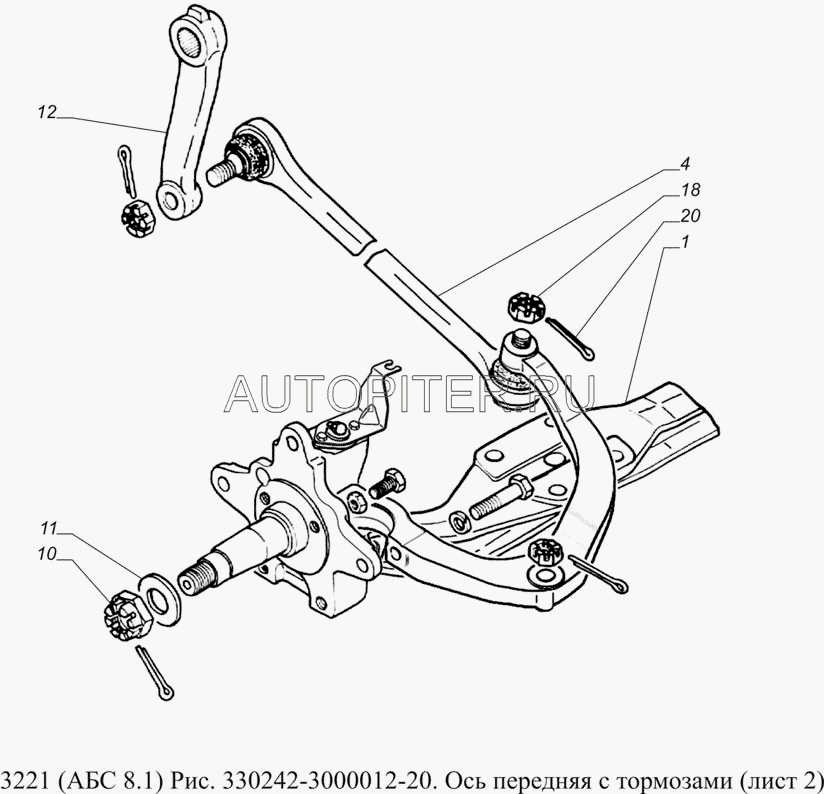 12

4

18

20

1

AUTOPITER.RU

11

10

3221 (АБС 8.1) Рис. 330242-3000012-20. Ось передняя с тормозами (лист 2)