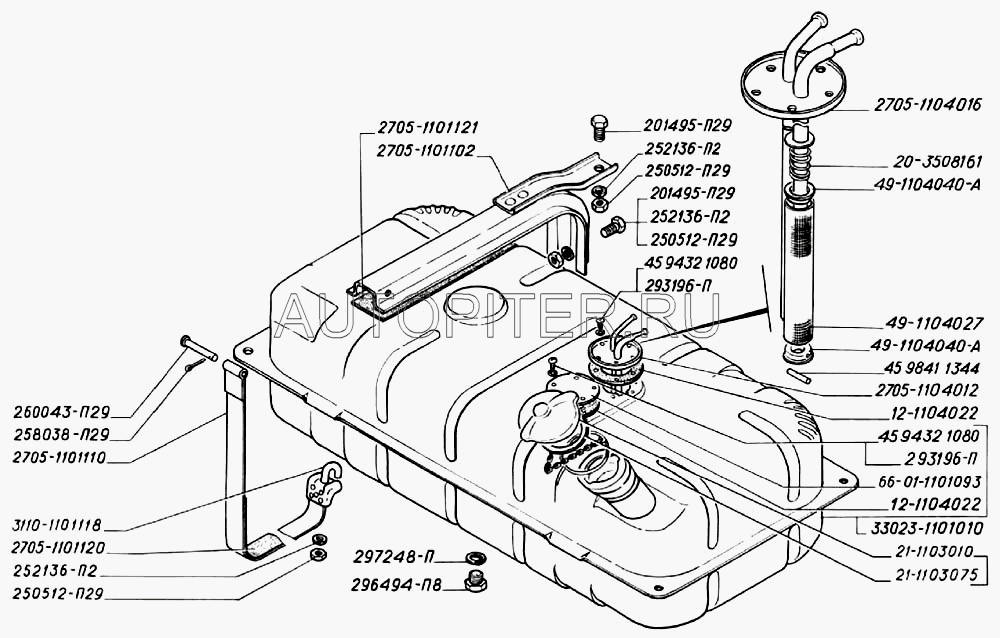 2705-1101121
2705-1101102
201495-П29
252136-П2
250512-П29
201495-П29
252136-П2
250512-П29
45 9432 1080
293196-П
2705-1104016
20-3508161
49-1104040-А
49-1104027
49-1104040-А
45 9841 1344
2705-1104012
12-1104022
45 9432 1080
293196-П
66-01-1101093
12-1104022
33023-1101010
21-1103010
21-1103075
AUTOPITER.RU
260043-П29
258038-П29
2705-1101110
3110-1101118
2705-1101120
252136-П2
250512-П29
297248-П
296494-П8