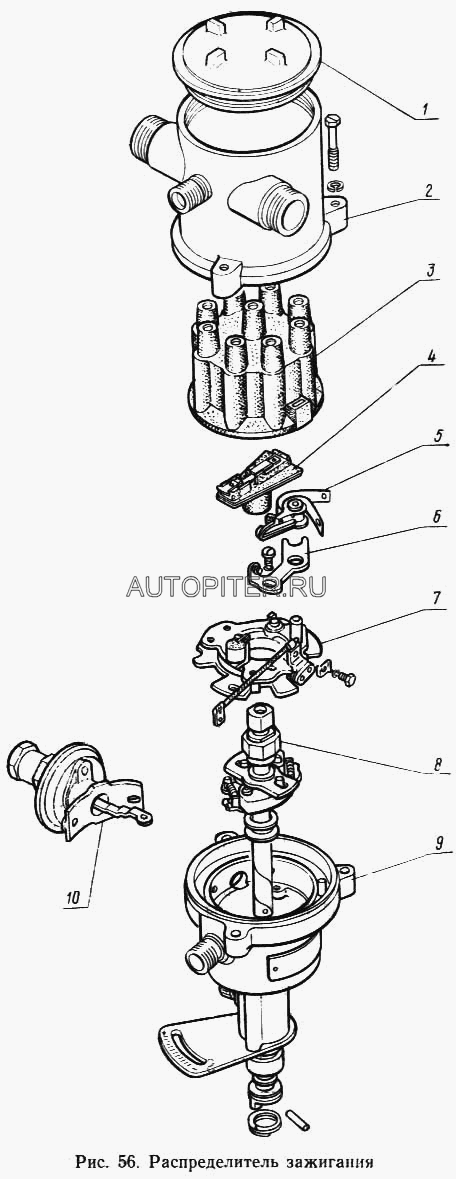 1
2
3
4
5
6
AUTOPITER.RU
7
8
9
10
Рис. 56. Распределитель зажигания