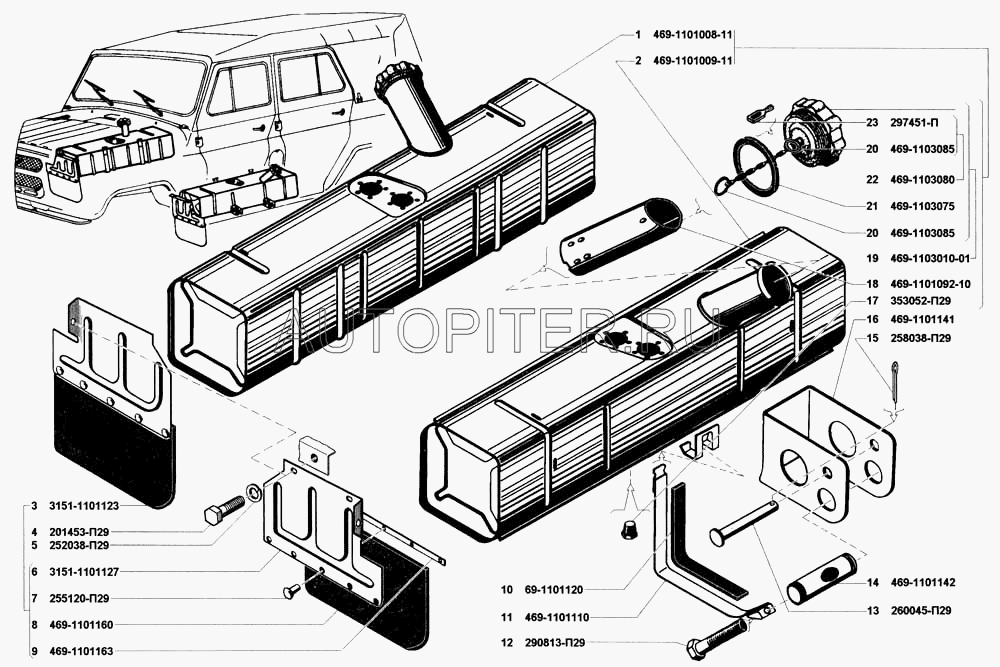 1 469-1101008-11
2 469-1101009-11
23 297451-П
20 469-1103085
22 469-1103080
21 469-1103075
20 469-1103085
19 469-1103010-01
18 469-1101092-10
17 353052-П29
16 469-1101141
15 258038-П29
AUTOPITER.RU
3 3151-1101123
4 201453-П29
5 252038-П29
6 3151-1101127
7 255120-П29
8 469-1101160
9 469-1101163
10 69-1101120
11 469-1101110
12 290813-П29
14 469-1101142
13 260045-П29