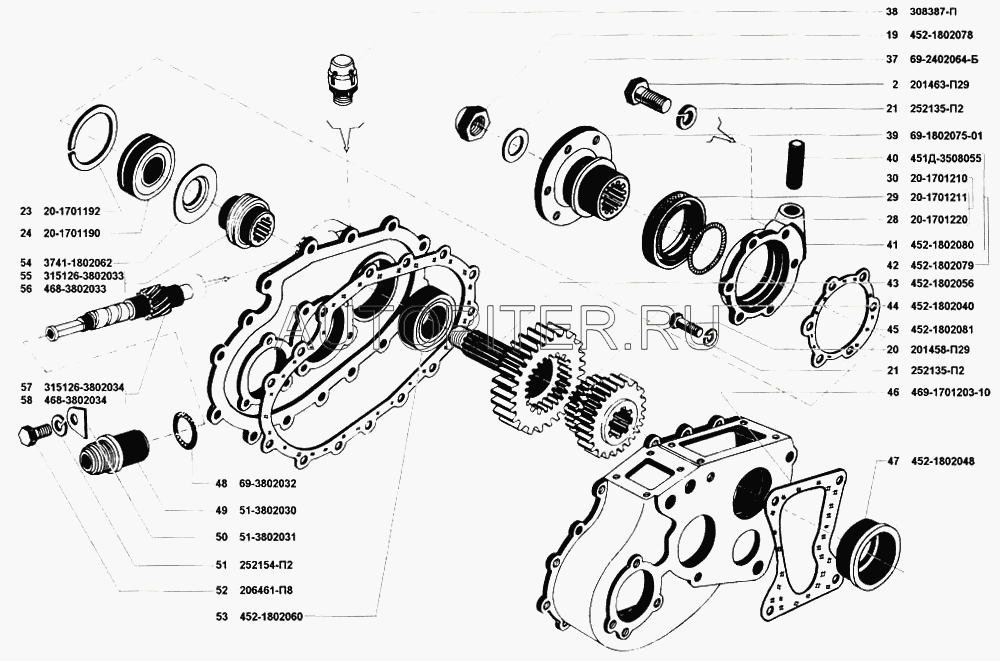 38 308387-П
19 452-1802078
37 69-2402064-Б
2 201463-П29
21 252135-П2
39 69-1802075-01
40 451Д-3508055
30 20-1701210
29 20-1701211
28 20-1701220
41 452-1802080
42 452-1802079
43 452-1802056
44 452-1802040
45 452-1802081
20 201458-П29
21 252135-П2
46 469-1701203-10
47 452-1802048

23 20-1701192
24 20-1701190
54 3741-1802062
55 315126-3802033
56 468-3802033
57 315126-3802034
58 468-3802034

48 69-3802032
49 51-3802030
50 51-3802031
51 252154-П2
52 206461-П8
53 452-1802060

AUTOPITER.RU