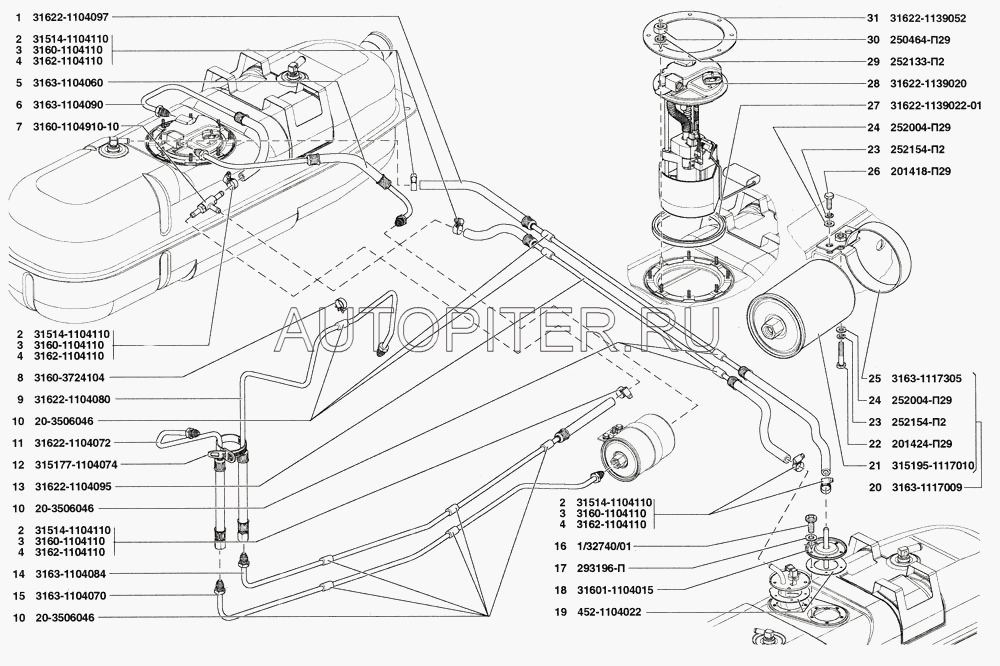 1 31622-1104097
2 31514-1104110
3 3160-1104110
4 3162-1104110
5 3163-1104060
6 3163-1104090
7 3160-1104910-10
2 31514-1104110
3 3160-1104110
4 3162-1104110
8 3160-3724104
9 31622-1104080
10 20-3506046
11 31622-1104072
12 315177-1104074
13 31622-1104095
10 20-3506046
2 31514-1104110
3 3160-1104110
4 3162-1104110
14 3163-1104084
15 3163-1104070
10 20-3506046

31 31622-1139052
30 250464-П29
29 252133-П2
28 31622-1139020
27 31622-1139022-01
24 252004-П29
23 252154-П2
26 201418-П29
25 3163-1117305
24 252004-П29
23 252154-П2
22 201424-П29
21 315195-1117010
20 3163-1117009
2 31514-1104110
3 3160-1104110
4 3162-1104110
16 1/32740/01
17 293196-П
18 31601-1104015
19 452-1104022

AUTOPITER.RU