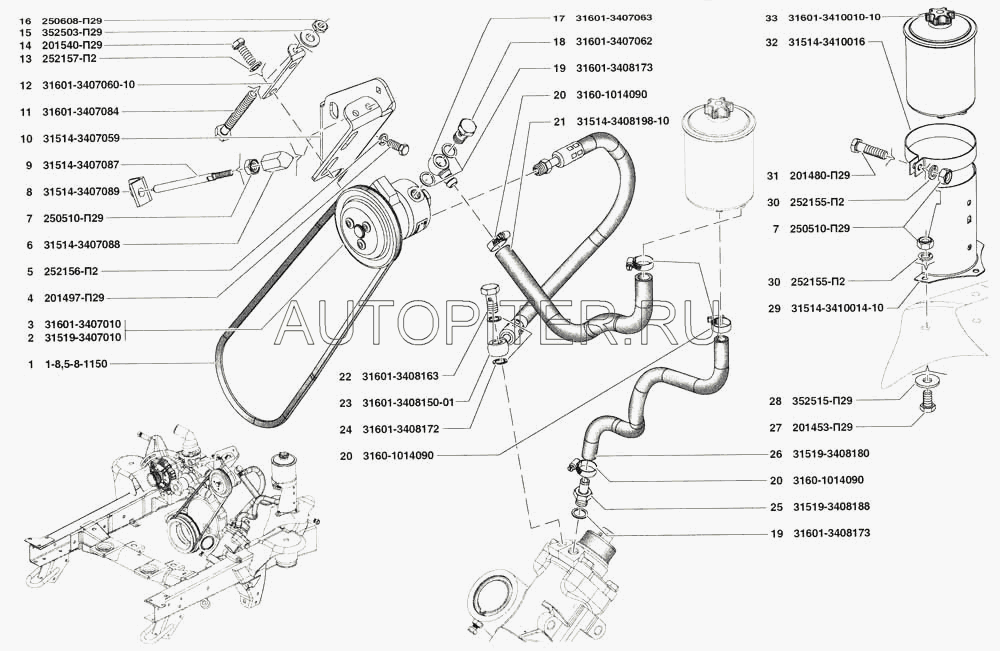 16 250608-П29
15 352503-П29
14 201540-П29
13 252157-П2
12 31601-3407060-10
11 31601-3407084
10 31514-3407059
9 31514-3407087
8 31514-3407089
7 250510-П29
6 31514-3407088
5 252156-П2
4 201497-П29
3 31601-3407010
2 31519-3407010
1 1-8,5-8-1150

17 31601-3407063
18 31601-3407062
19 31601-3408173
20 3160-1014090
21 31514-3408198-10

22 31601-3408163
23 31601-3408150-01
24 31601-3408172
20 3160-1014090

33 31601-3410010-10
32 31514-3410016
31 201480-П29
30 252155-П2
7 250510-П29
30 252155-П2
29 31514-3410014-10
28 352515-П29
27 201453-П29
26 31519-3408180
20 3160-1014090
25 31519-3408188
19 31601-3408173

AUTOPITER.RU