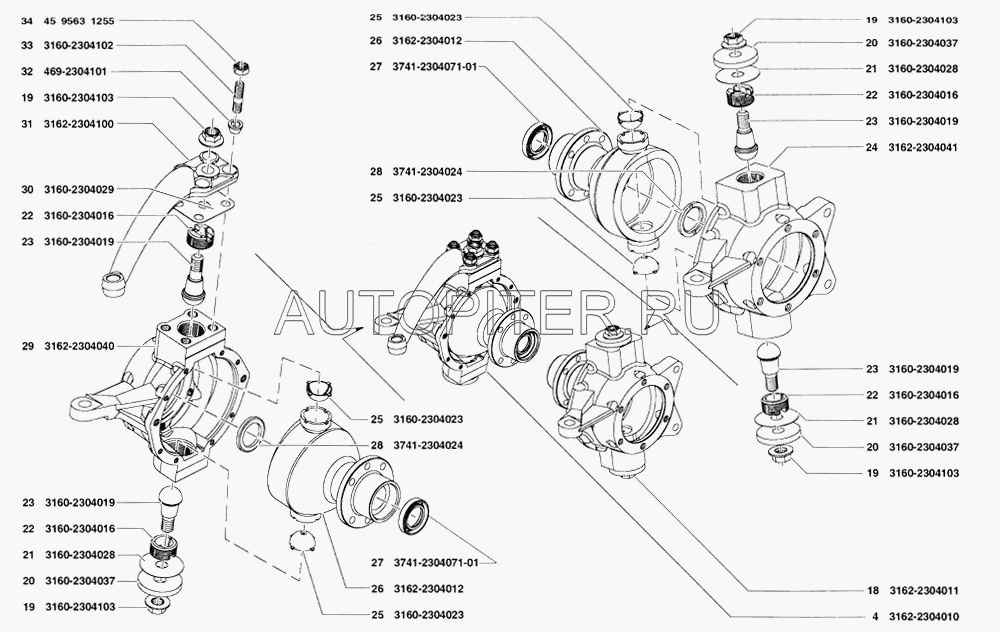 34 45 9563 1255
33 3160-2304102
32 469-2304101
19 3160-2304103
31 3162-2304100
30 3160-2304029
22 3160-2304016
23 3160-2304019
29 3162-2304040
23 3160-2304019
22 3160-2304016
21 3160-2304028
20 3160-2304037
19 3160-2304103

25 3160-2304023
26 3162-2304012
27 3741-2304071-01
28 3741-2304024
25 3160-2304023

AUTOPITER.RU

25 3160-2304023
28 3741-2304024
27 3741-2304071-01
26 3162-2304012
25 3160-2304023

19 3160-2304103
20 3160-2304037
21 3160-2304028
22 3160-2304016
23 3160-2304019
24 3162-2304041
23 3160-2304019
22 3160-2304016
21 3160-2304028
20 3160-2304037
19 3160-2304103
18 3162-2304011
4 3162-2304010