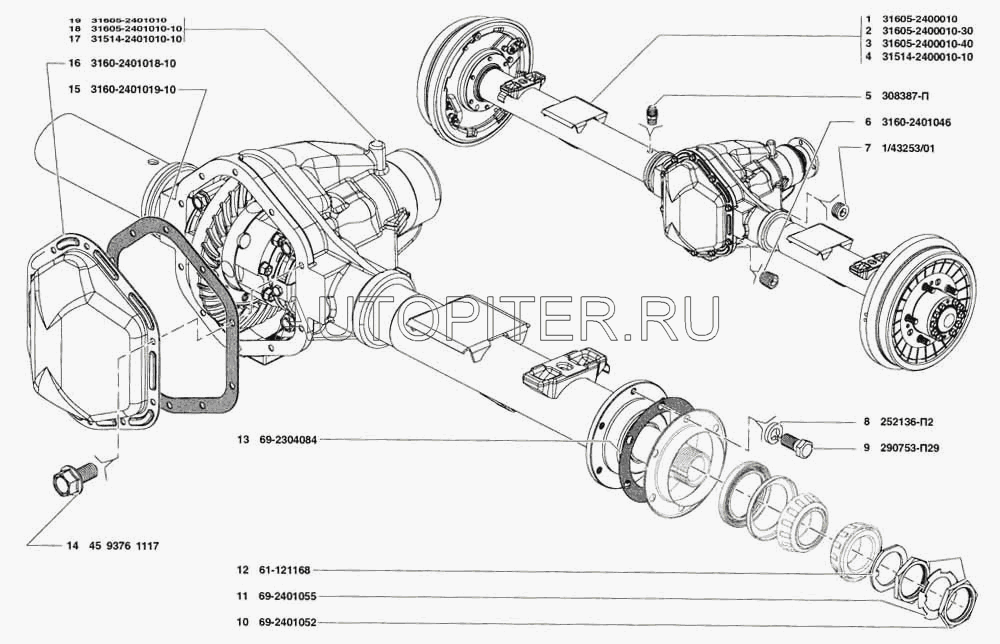 19 31605-2401010
18 31605-2401010-10
17 31514-2401010-10

16 3160-2401018-10

15 3160-2401019-10

1 31605-2400010
2 31605-2400010-30
3 31605-2400010-40
4 31514-2400010-10

5 308387-П

6 3160-2401046

7 1/43253/01

AUTOPITER.RU

8 252136-П2

9 290753-П29

13 69-2304084

14 45 9376 1117

12 61-121168

11 69-2401055

10 69-2401052