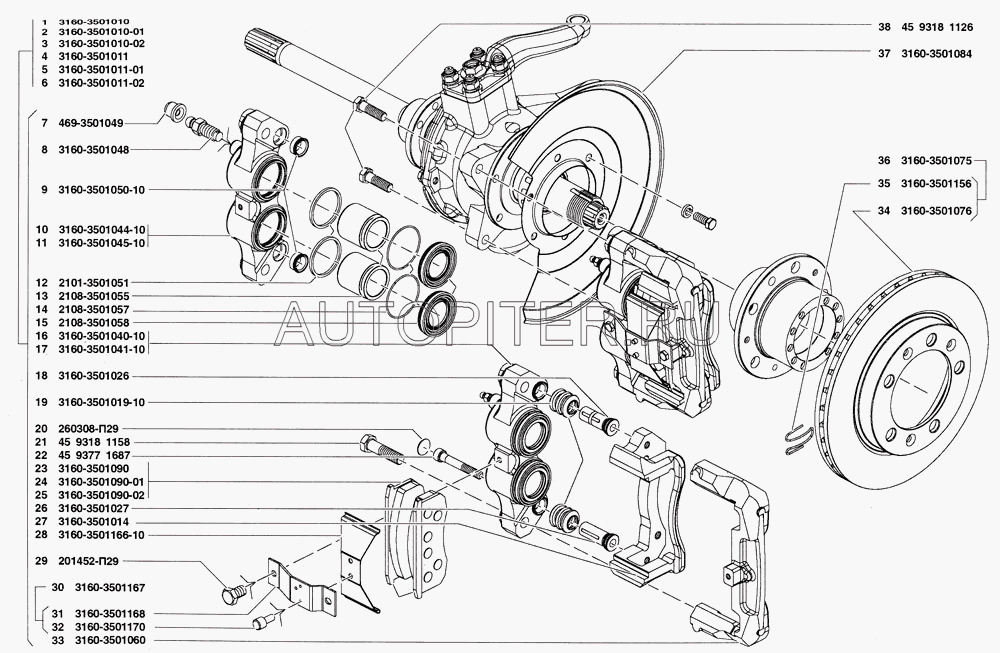 1 3160-3501010
2 3160-3501010-01
3 3160-3501010-02
4 3160-3501011
5 3160-3501011-01
6 3160-3501011-02
7 469-3501049
8 3160-3501048
9 3160-3501050-10
10 3160-3501044-10
11 3160-3501045-10
12 2101-3501051
13 2108-3501055
14 2108-3501057
15 2108-3501058
16 3160-3501040-10
17 3160-3501041-10
18 3160-3501026
19 3160-3501019-10
20 260308-П29
21 45 9318 1158
22 45 9377 1687
23 3160-3501090
24 3160-3501090-01
25 3160-3501090-02
26 3160-3501027
27 3160-3501014
28 3160-3501166-10
29 201452-П29
30 3160-3501167
31 3160-3501168
32 3160-3501170
33 3160-3501060
38 45 9318 1126
37 3160-3501084
36 3160-3501075
35 3160-3501156
34 3160-3501076
AUTOPITER.RU