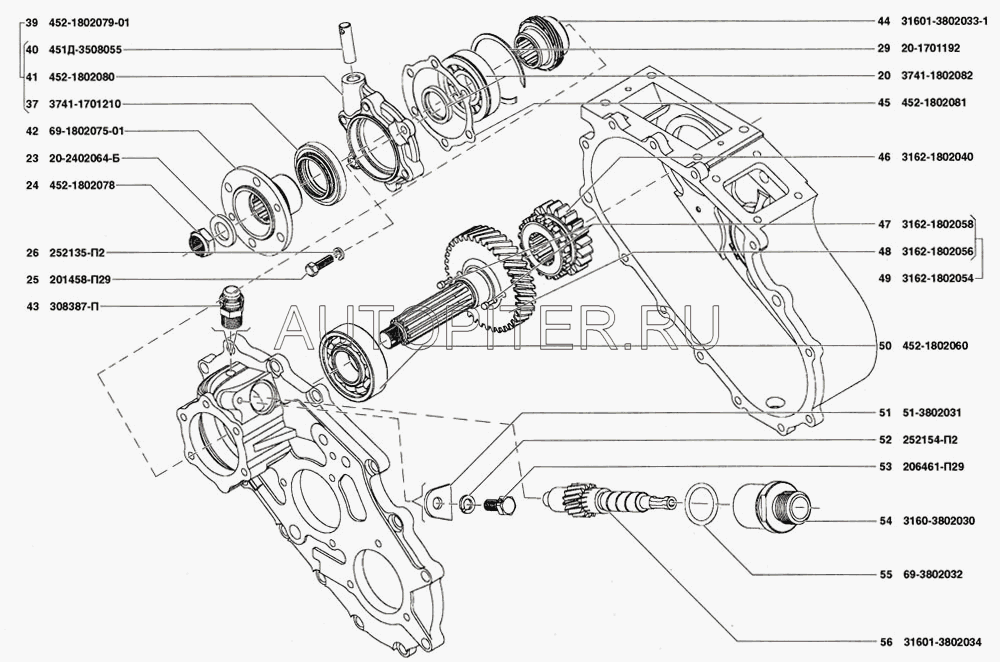 39 452-1802079-01
40 451Д-3508055
41 452-1802080
37 3741-1701210
42 69-1802075-01
23 20-2402064-Б
24 452-1802078
26 252135-П2
25 201458-П29
43 308387-П

44 31601-3802033-1
29 20-1701192
20 3741-1802082
45 452-1802081
46 3162-1802040
47 3162-1802058
48 3162-1802056
49 3162-1802054
50 452-1802060
51 51-3802031
52 252154-П2
53 206461-П29
54 3160-3802030
55 69-3802032
56 31601-3802034

AUTOPITER.RU