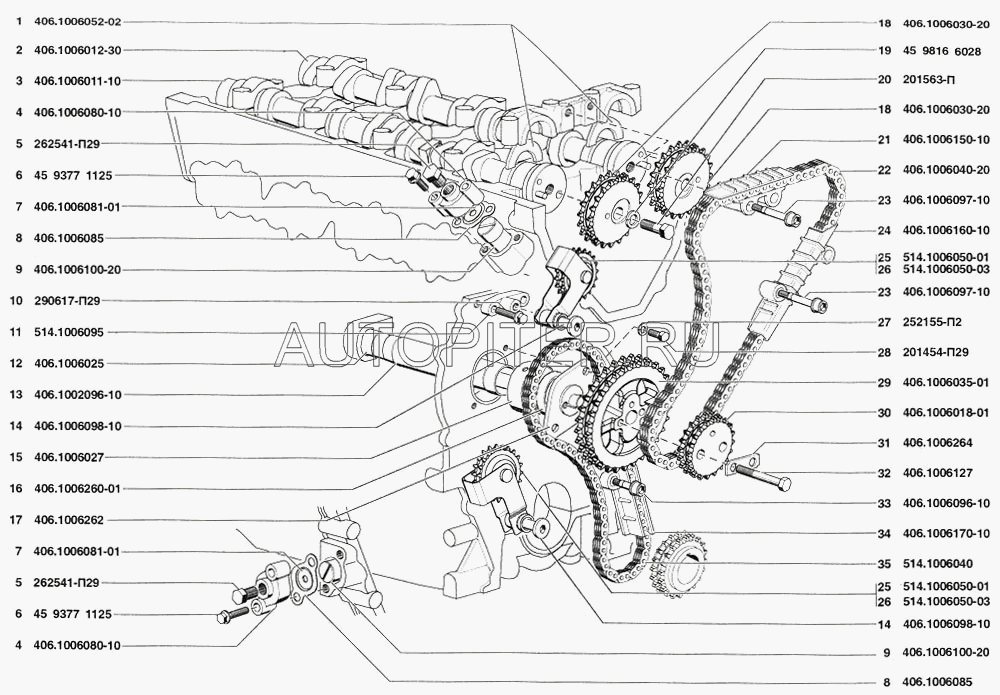 1 406.1006052-02
2 406.1006012-30
3 406.1006011-10
4 406.1006080-10
5 262541-П29
6 45 9377 1125
7 406.1006081-01
8 406.1006085
9 406.1006100-20
10 290617-П29
11 514.1006095
12 406.1006025
13 406.1002096-10
14 406.1006098-10
15 406.1006027
16 406.1006260-01
17 406.1006262
7 406.1006081-01
5 262541-П29
6 45 9377 1125
4 406.1006080-10

18 406.1006030-20
19 45 9816 6028
20 201563-П
18 406.1006030-20
21 406.1006150-10
22 406.1006040-20
23 406.1006097-10
24 406.1006160-10
25 514.1006050-01
26 514.1006050-03
23 406.1006097-10
27 252155-П2
28 201454-П29
29 406.1006035-01
30 406.1006018-01
31 406.1006264
32 406.1006127
33 406.1006096-10
34 406.1006170-10
35 514.1006040
25 514.1006050-01
26 514.1006050-03
14 406.1006098-10
9 406.1006100-20
8 406.1006085

AUTOPITER.RU