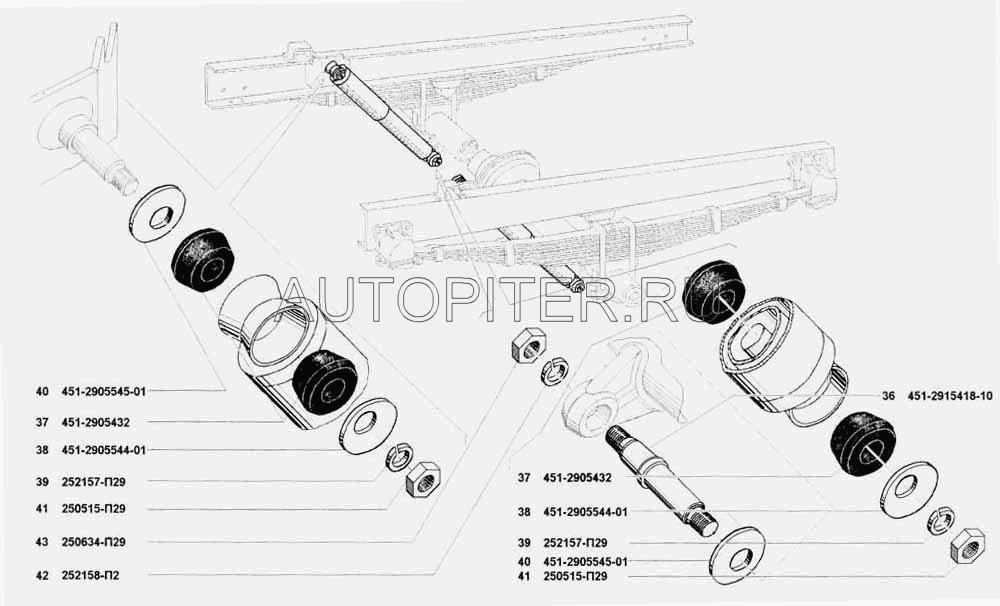 AUTOPITER.RU

40 451-2905545-01
37 451-2905432
38 451-2905544-01
39 252157-П29
41 250515-П29
43 250634-П29
42 252158-П2

36 451-2915418-10
37 451-2905432
38 451-2905544-01
39 252157-П29
40 451-2905545-01
41 250515-П29