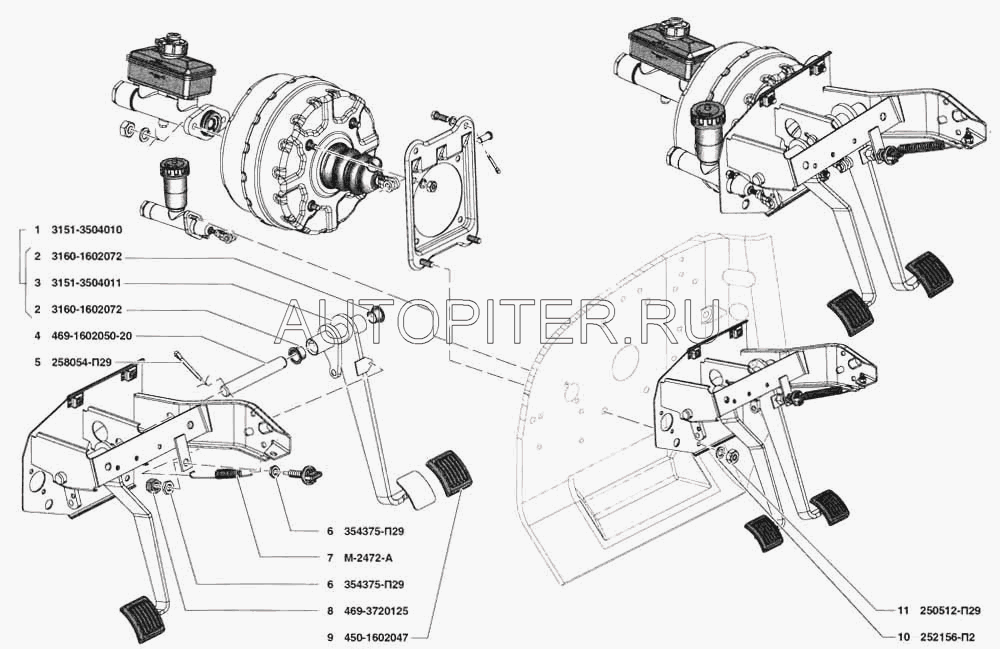 1 3151-3504010
2 3160-1602072
3 3151-3504011
2 3160-1602072
4 469-1602050-20
5 258054-П29
AUTOPITER.RU
6 354375-П29
7 М-2472-А
6 354375-П29
8 469-3720125
9 450-1602047
11 250512-П29
10 252156-П2