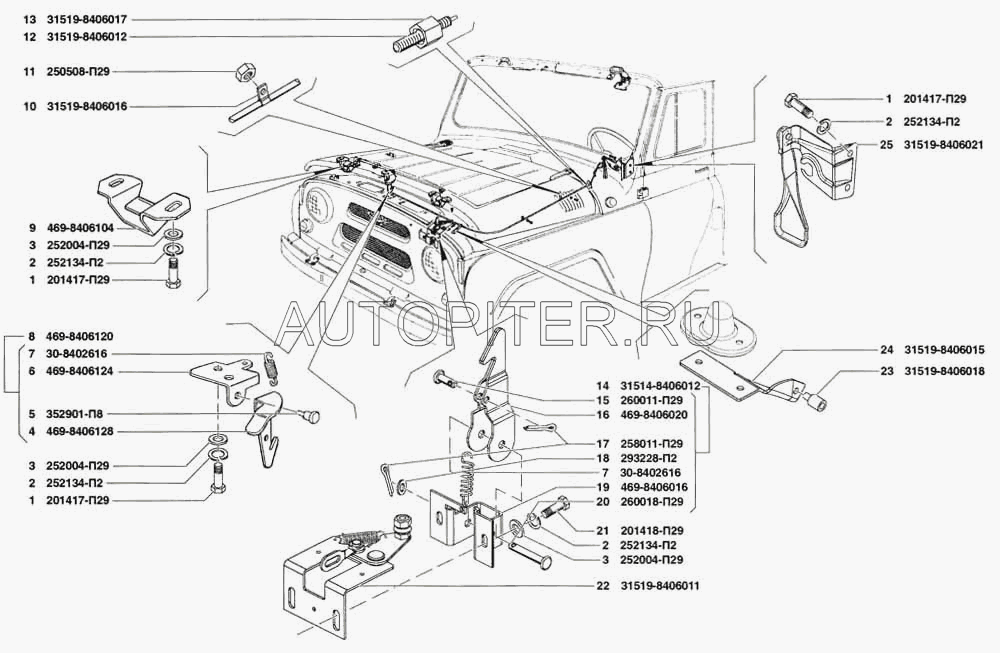 13 31519-8406017
12 31519-8406012
11 250508-П29
10 31519-8406016
9 469-8406104
3 252004-П29
2 252134-П2
1 201417-П29
8 469-8406120
7 30-8402616
6 469-8406124
5 352901-П8
4 469-8406128
3 252004-П29
2 252134-П2
1 201417-П29
1 201417-П29
2 252134-П2
25 31519-8406021
AUTOPITER.RU
24 31519-8406015
23 31519-8406018
14 31514-8406012
15 260011-П29
16 469-8406020
17 258011-П29
18 293228-П2
7 30-8402616
19 469-8406016
20 260018-П29
21 201418-П29
2 252134-П2
3 252004-П29
22 31519-8406011