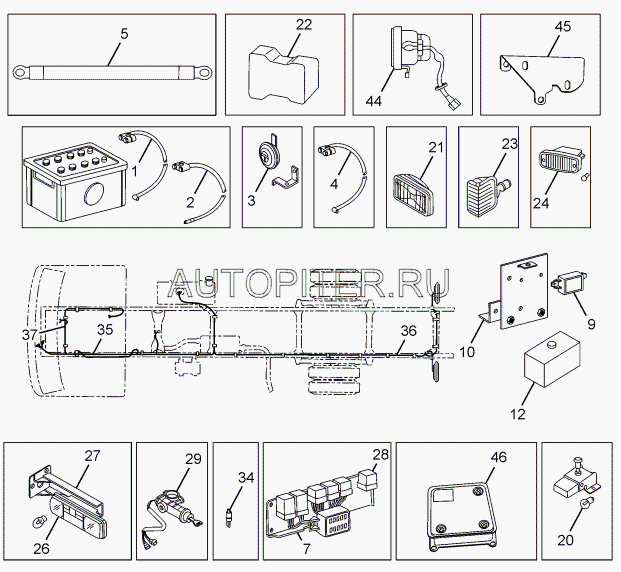 5
22
44
45
1
2
3
4
21
23
24
AUTOPITER.RU
37
35
36
10
9
12
27
26
29
34
28
7
46
20