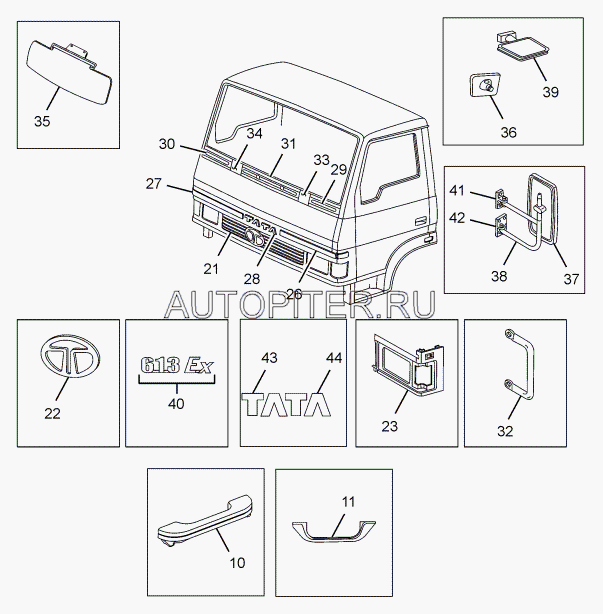 35

39

36

30 34 31 33 29

27

TATA

21 28 26

41

42

38 37

AUTOPITER.RU

22

613 Ex

40

43 44

TATA

23

32

10

11