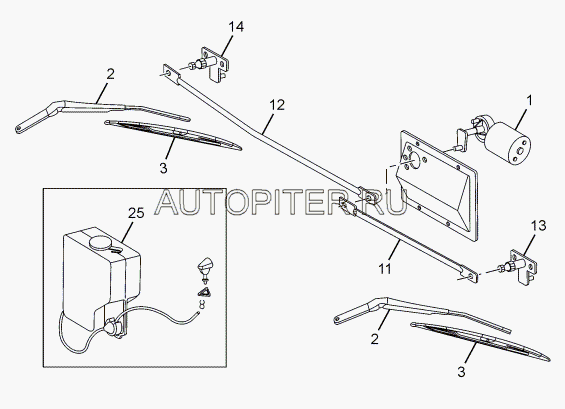 14
2
12
1
3
AUTOPITER.RU
25
13
11
2
3