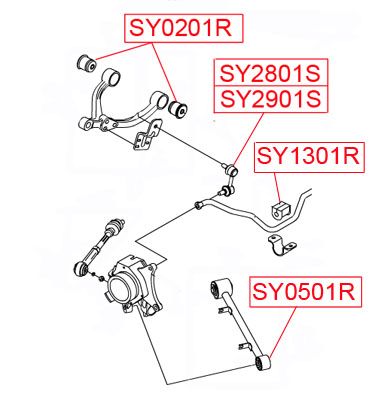 SY0201R

SY2801S
SY2901S

SY1301R

SY0501R