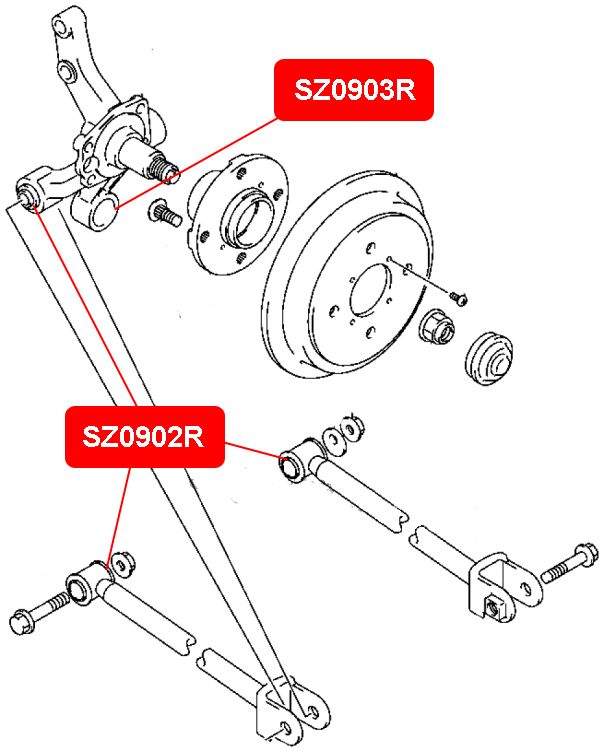 SZ0903R

SZ0902R