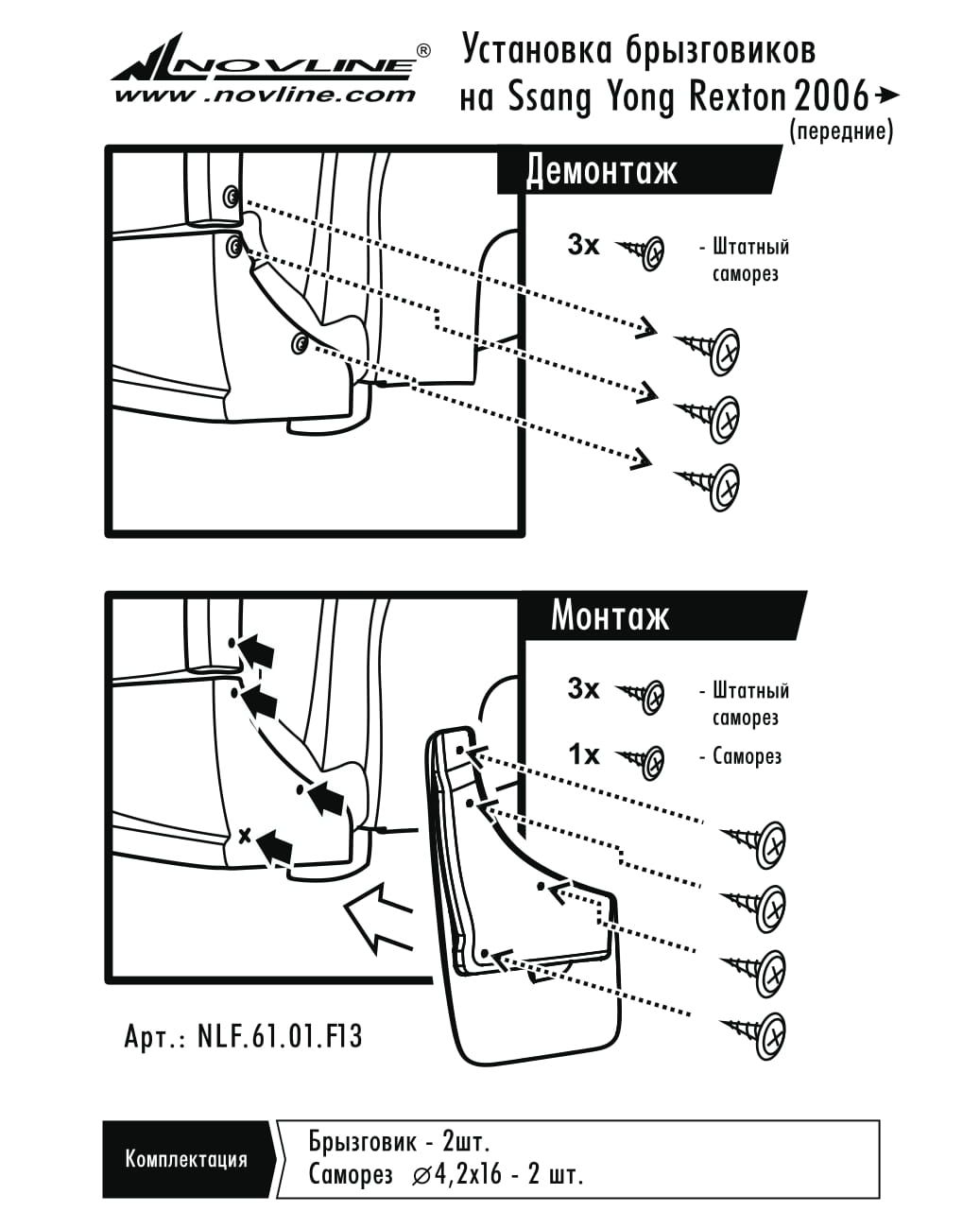 NOVLINE®
www .novline.com

Установка брызговиков
на Ssang Yong Rexton 2006➤
(передние)

Демонтаж

3x - Штатный саморез

Монтаж

3x - Штатный саморез

1x - Саморез

Арт.: NLF.61.01.F13

Комплектация

Брызговик - 2шт.
Саморез ∅4,2x16 - 2 шт.