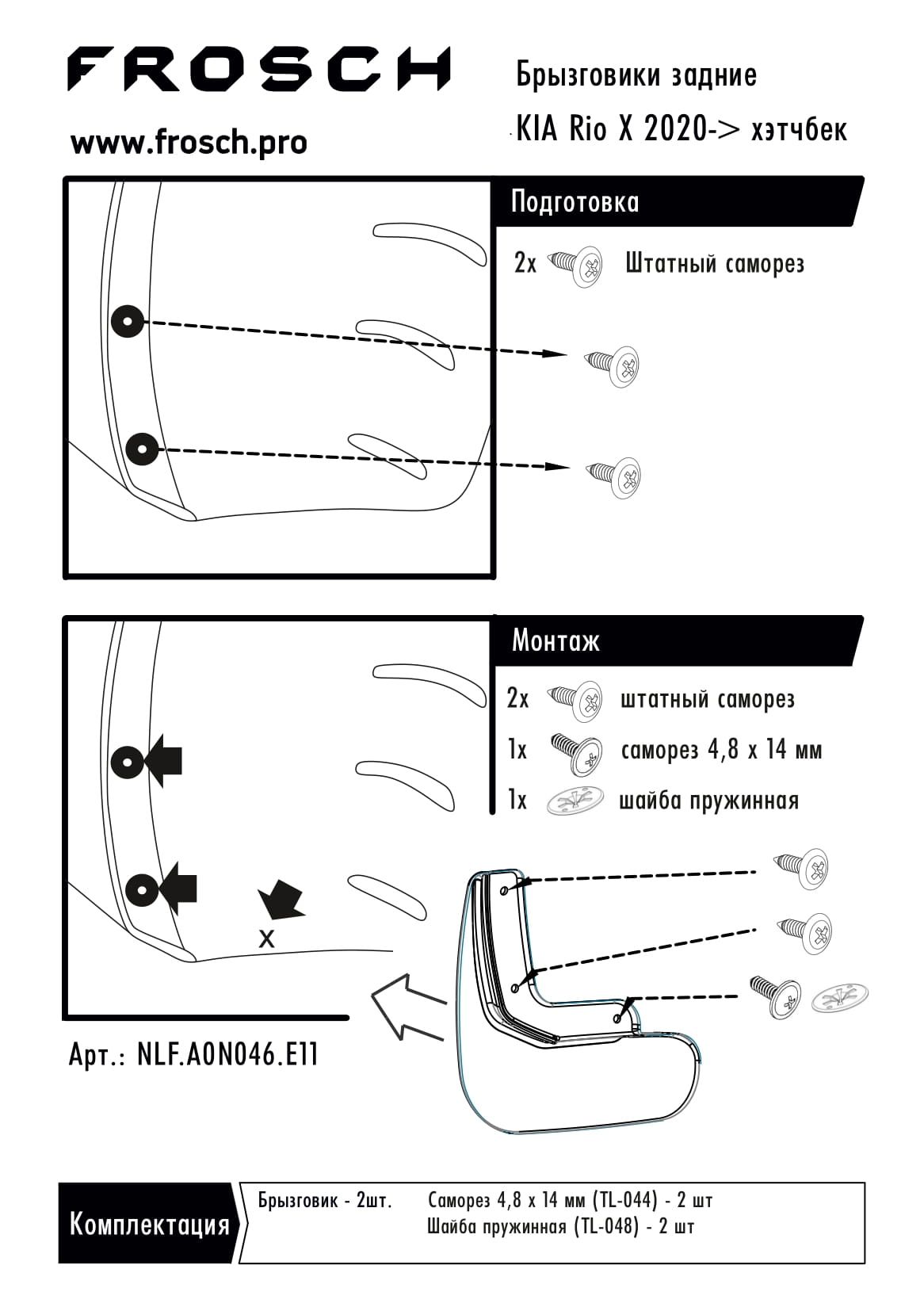 FROSCH

www.frosch.pro

Брызговики задние

KIA Rio X 2020-> хэтчбек

Подготовка

2x Штатный саморез

Монтаж

2x штатный саморез

1x саморез 4,8 x 14 мм

1x шайба пружинная

x

Арт.: NLF.A0N046.E11

Комплектация

Брызговик - 2шт. Саморез 4,8 x 14 мм (TL-044) - 2 шт
Шайба пружинная (TL-048) - 2 шт