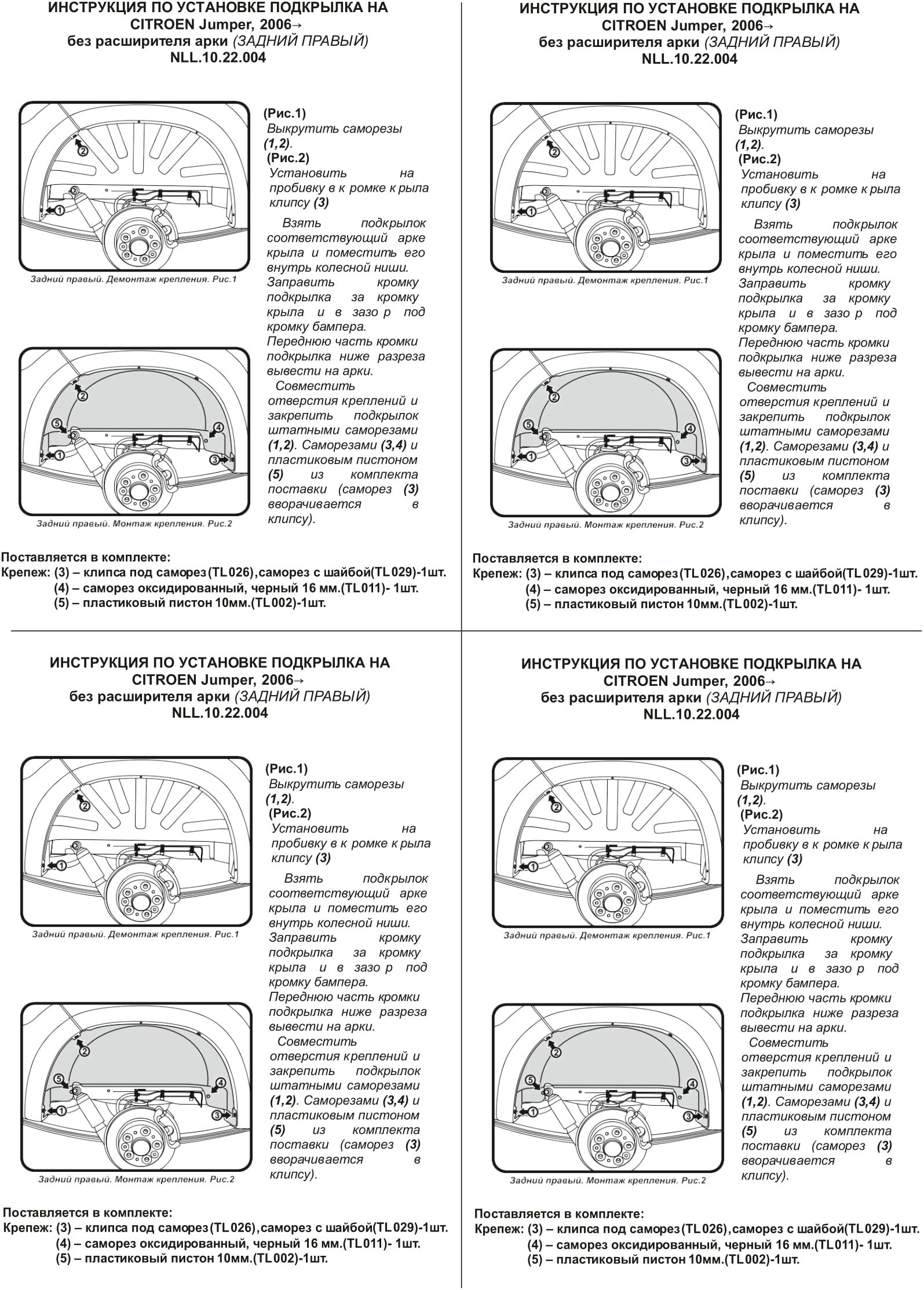 ИНСТРУКЦИЯ ПО УСТАНОВКЕ ПОДКРЫЛКА НА CITROEN Jumper, 2006→ без расширителя арки (ЗАДНИЙ ПРАВЫЙ) NLL.10.22.004

2
1

Задний правый. Демонтаж крепления. Рис.1

2
5
4
1
3

Задний правый. Монтаж крепления. Рис.2

(Рис.1)
Выкрутить саморезы (1,2).
(Рис.2)
Установить на пробивку в к ромке к рыла клипсу (3)
Взять подкрылок соответствующий арке крыла и поместить его внутрь колесной ниши. Заправить кромку подкрылка за кромку крыла и в зазо р под кромку бампера. Переднюю часть кромки подкрылка ниже разреза вывести на арки.
Совместить отверстия креплений и закрепить подкрылок штатными саморезами (1,2). Саморезами (3,4) и пластиковым пистоном (5) из комплекта поставки (саморез (3) вворачивается в клипсу).

Поставляется в комплекте:
Крепеж: (3) – клипса под саморез(TL026),саморез с шайбой(TL029)-1шт.
(4) – саморез оксидированный, черный 16 мм.(TL011)- 1шт.
(5) – пластиковый пистон 10мм.(TL002)-1шт.

ИНСТРУКЦИЯ ПО УСТАНОВКЕ ПОДКРЫЛКА НА CITROEN Jumper, 2006→ без расширителя арки (ЗАДНИЙ ПРАВЫЙ) NLL.10.22.004

2
1

Задний правый. Демонтаж крепления. Рис.1

2
5
4
1
3

Задний правый. Монтаж крепления. Рис.2

(Рис.1)
Выкрутить саморезы (1,2).
(Рис.2)
Установить на пробивку в к ромке к рыла клипсу (3)
Взять подкрылок соответствующий арке крыла и поместить его внутрь колесной ниши. Заправить кромку подкрылка за кромку крыла и в зазо р под кромку бампера. Переднюю часть кромки подкрылка ниже разреза вывести на арки.
Совместить отверстия креплений и закрепить подкрылок штатными саморезами (1,2). Саморезами (3,4) и пластиковым пистоном (5) из комплекта поставки (саморез (3) вворачивается в клипсу).

Поставляется в комплекте:
Крепеж: (3) – клипса под саморез(TL026),саморез с шайбой(TL029)-1шт.
(4) – саморез оксидированный, черный 16 мм.(TL011)- 1шт.
(5) – пластиковый пистон 10мм.(TL002)-1шт.

ИНСТРУКЦИЯ ПО УСТАНОВКЕ ПОДКРЫЛКА НА CITROEN Jumper, 2006→ без расширителя арки (ЗАДНИЙ ПРАВЫЙ) NLL.10.22.004

2
1

Задний правый. Демонтаж крепления. Рис.1

2
5
4
1
3

Задний правый. Монтаж крепления. Рис.2

(Рис.1)
Выкрутить саморезы (1,2).
(Рис.2)
Установить на пробивку в к ромке к рыла клипсу (3)
Взять подкрылок соответствующий арке крыла и поместить его внутрь колесной ниши. Заправить кромку подкрылка за кромку крыла и в зазо р под кромку бампера. Переднюю часть кромки подкрылка ниже разреза вывести на арки.
Совместить отверстия креплений и закрепить подкрылок штатными саморезами (1,2). Саморезами (3,4) и пластиковым пистоном (5) из комплекта поставки (саморез (3) вворачивается в клипсу).

Поставляется в комплекте:
Крепеж: (3) – клипса под саморез(TL026),саморез с шайбой(TL029)-1шт.
(4) – саморез оксидированный, черный 16 мм.(TL011)- 1шт.
(5) – пластиковый пистон 10мм.(TL002)-1шт.

ИНСТРУКЦИЯ ПО УСТАНОВКЕ ПОДКРЫЛКА НА CITROEN Jumper, 2006→ без расширителя арки (ЗАДНИЙ ПРАВЫЙ) NLL.10.22.004

2
1

Задний правый. Демонтаж крепления. Рис.1

2
5
4
1
3

Задний правый. Монтаж крепления. Рис.2

(Рис.1)
Выкрутить саморезы (1,2).
(Рис.2)
Установить на пробивку в к ромке к рыла клипсу (3)
Взять подкрылок соответствующий арке крыла и поместить его внутрь колесной ниши. Заправить кромку подкрылка за кромку крыла и в зазо р под кромку бампера. Переднюю часть кромки подкрылка ниже разреза вывести на арки.
Совместить отверстия креплений и закрепить подкрылок штатными саморезами (1,2). Саморезами (3,4) и пластиковым пистоном (5) из комплекта поставки (саморез (3) вворачивается в клипсу).

Поставляется в комплекте:
Крепеж: (3) – клипса под саморез(TL026),саморез с шайбой(TL029)-1шт.
(4) – саморез оксидированный, черный 16 мм.(TL011)- 1шт.
(5) – пластиковый пистон 10мм.(TL002)-1шт.