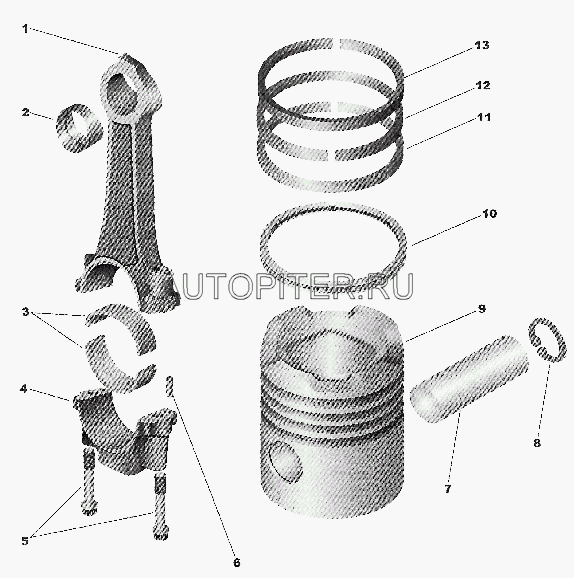 1
2
13
12
11
10
AUTOPITER.RU
3
9
4
8
7
5
6