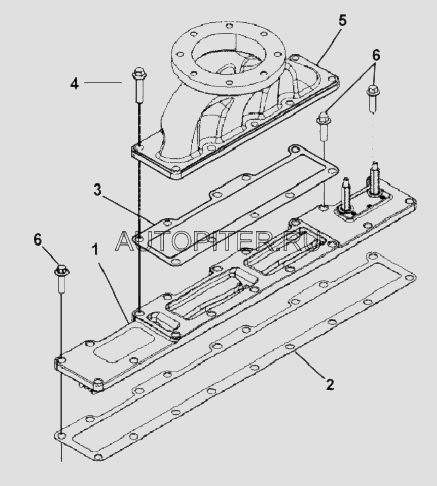 5
6
4
3
AUTOPITER.RU
6
1
2