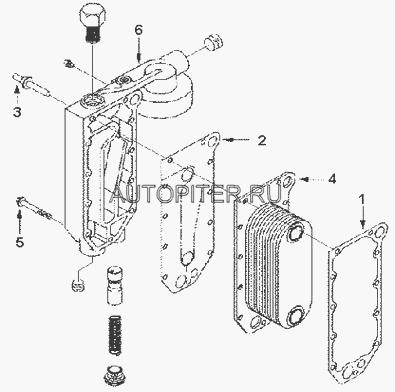 6
3
2
4
AUTOPITER.RU
1
5