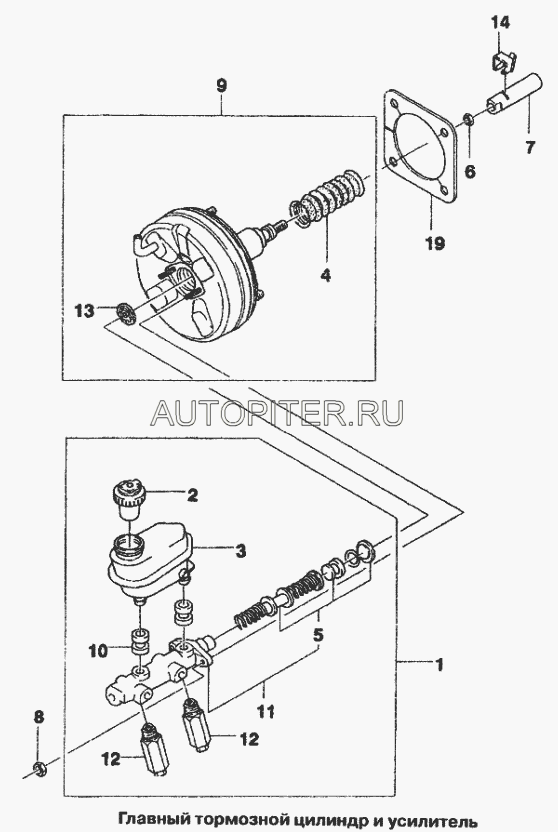 14

9

7

6

19

4

13

AUTOPITER.RU

2

3

5

10

1

11

8

12

12

Главный тормозной цилиндр и усилитель