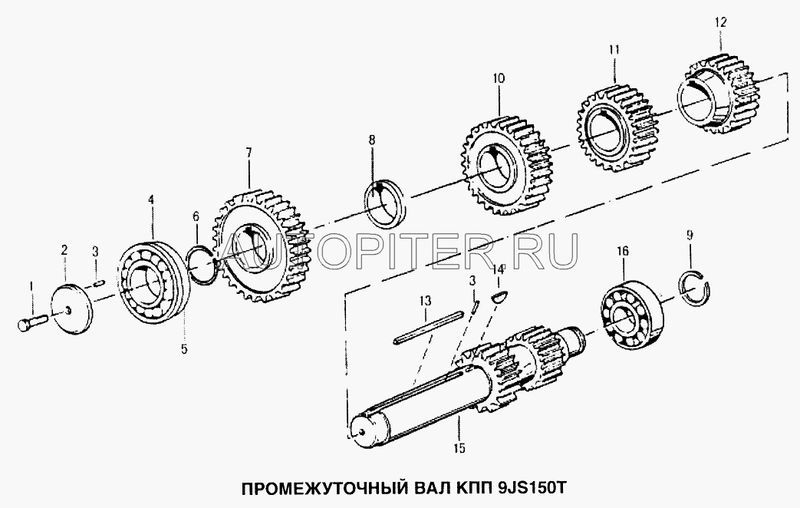 12
11
10
8
7
4
6
2
3
1
5
AUTOPITER.RU
16
9
3
14
13
15
ПРОМЕЖУТОЧНЫЙ ВАЛ КПП 9JS150T