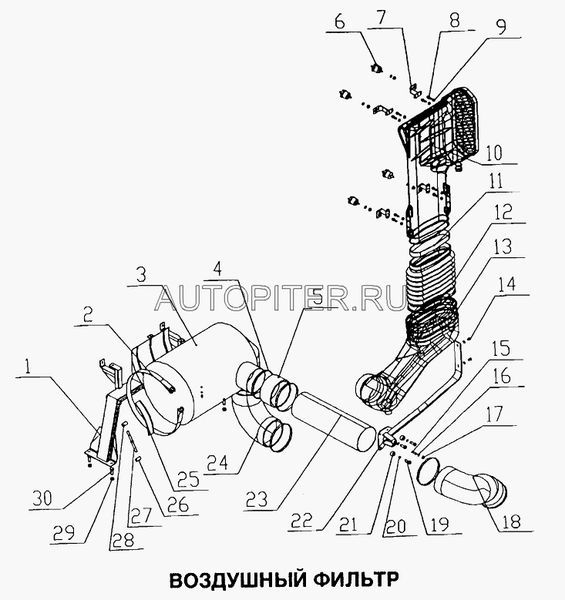 6 7 8 9
10
11
12
13
14
15
16
17
18
19 20 21 22
23
24
25
26
27
28
29
30
1
2
3
4
5
AUTOPITER.RU

ВОЗДУШНЫЙ ФИЛЬТР