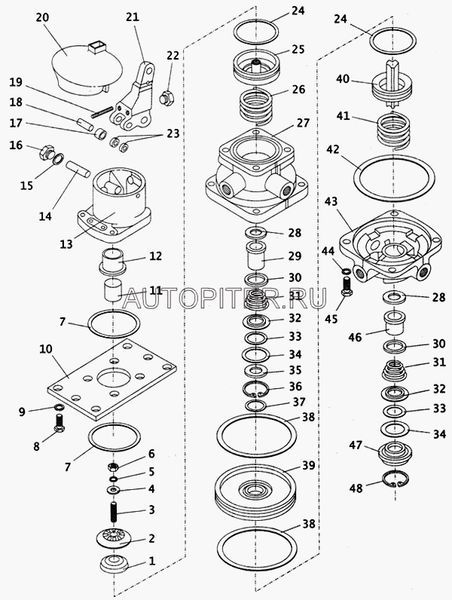 20
21
22
19
18
17
23
16
15
14
13
12
11
7
10
9
8
7
6
5
4
3
2
1
24
25
26
27
28
29
30
31
32
33
34
35
36
37
38
39
38
24
40
41
42
43
44
45
28
46
30
31
32
33
34
47
48
AUTOPITER.RU