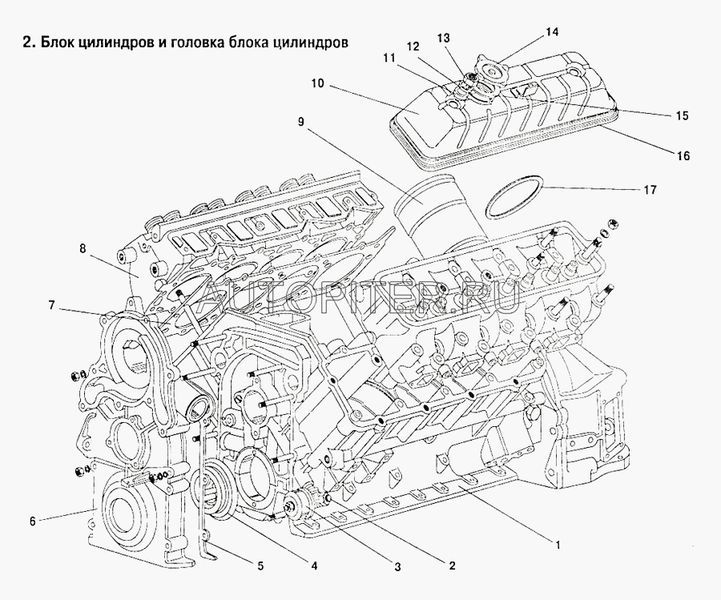 2. Блок цилиндров и головка блока цилиндров

14
13
12
11
10
9
15
16
17
8
7
AUTOPITER.RU
6
5
4
3
2
1