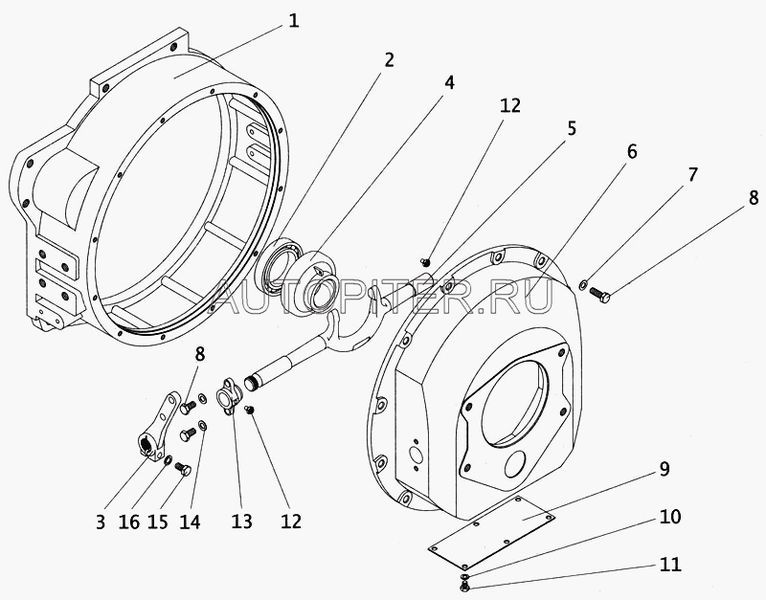 1
2
4
12
5
6
7
8
AUTOPITER.RU
8
3
16
15
14
13
12
9
10
11