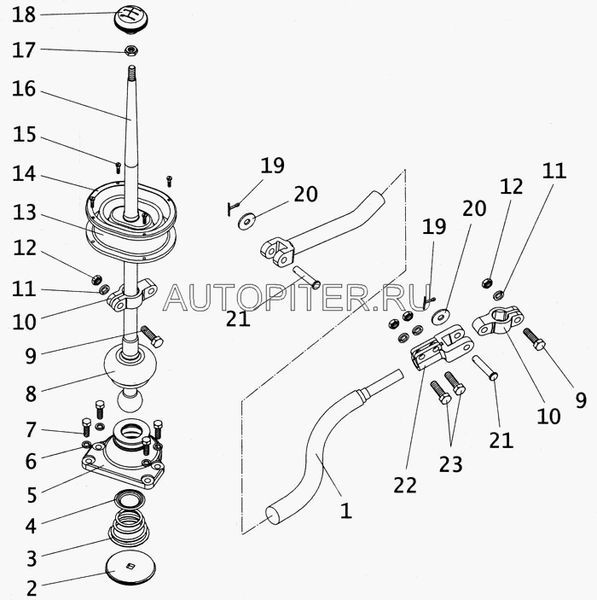 18
17
16
15
14
13
12
11
10
9
8
7
6
5
4
3
2
19
20
21
AUTOPITER.RU
19
20
12
11
9
10
21
23
22
1