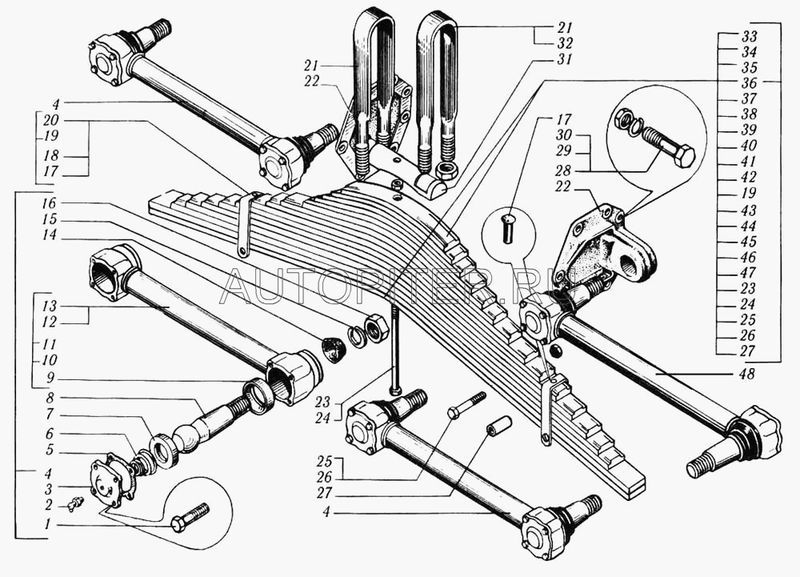 21
32
31
21
22
4
20
19
18
17
16
15
14
13
12
11
10
9
8
7
6
5
4
3
2
1
17
30
29
28
22
33
34
35
36
37
38
39
40
41
42
19
43
44
45
46
47
23
24
25
26
27
48
23
24
25
26
27
4
AUTOPITER.RU