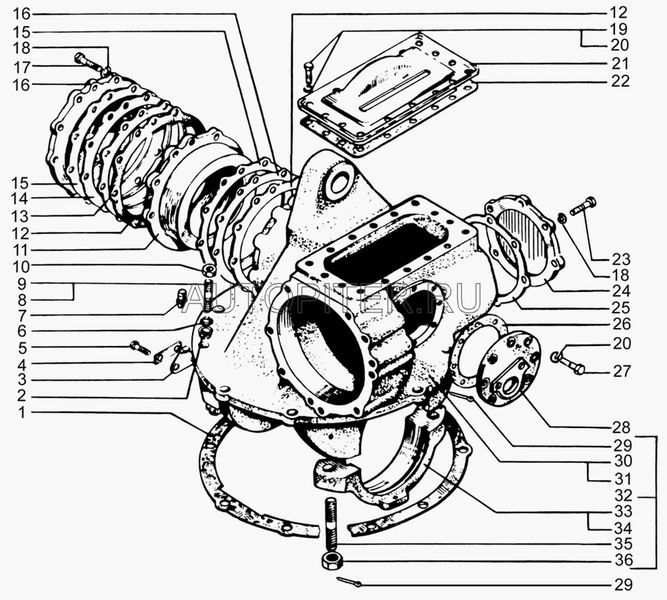 16
15
18
17
16
15
14
13
12
11
10
9
8
7
6
5
4
3
2
1
12
19
20
21
22
23
18
24
25
26
20
27
28
29
30
31
32
33
34
35
36
29
AUTOPITER.RU