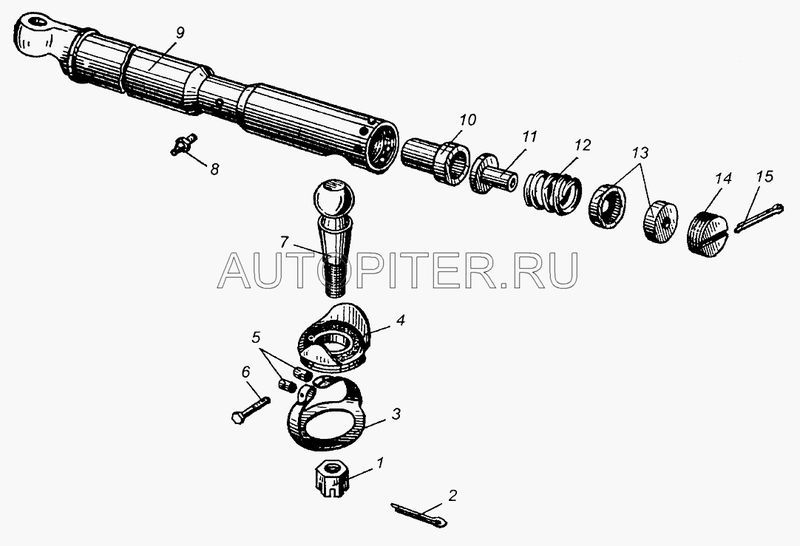 9
10
11
12
13
14
15
8
7
AUTOPITER.RU
4
5
6
3
1
2