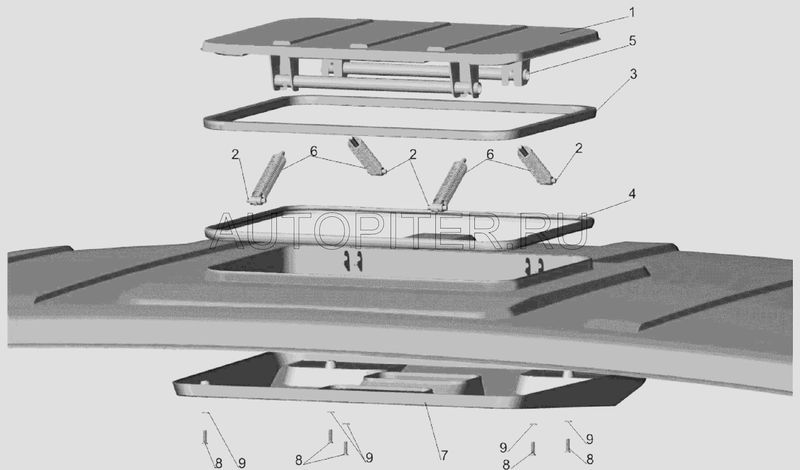 1
5
3
2
6
2
6
2
4
AUTOPITER.RU
7
8
9
8
9
9
8
9
8