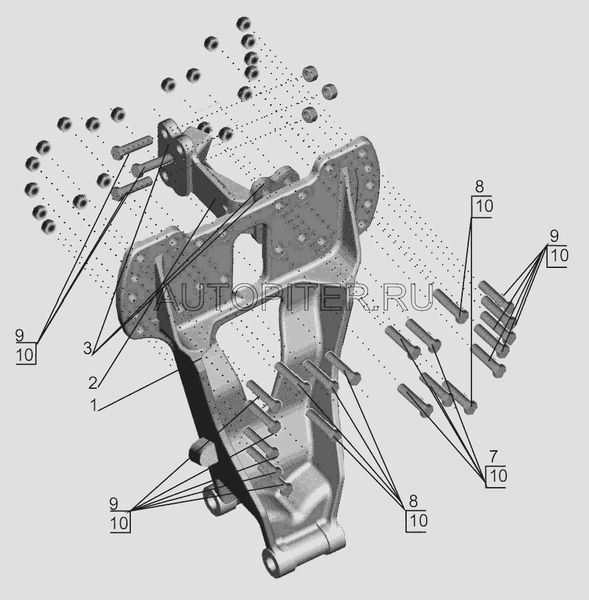 8
10

9
10

AUTOPITER.RU

9
10

3

2

1

7
10

9
10

8
10