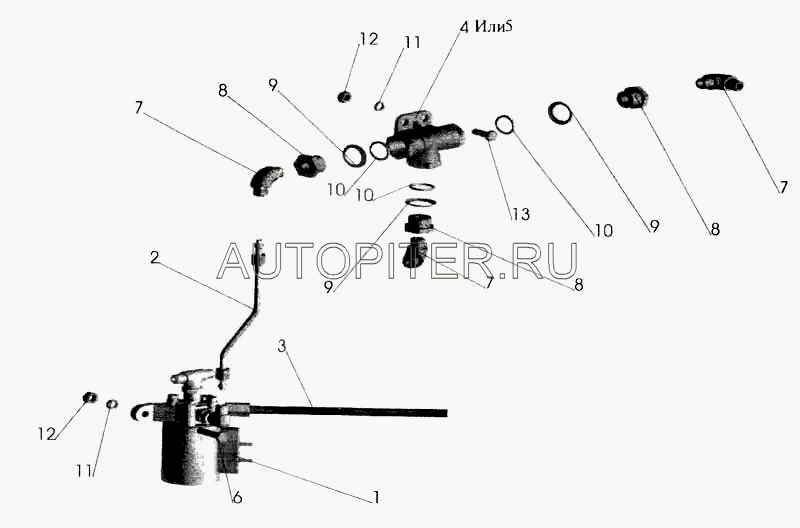 12
11
4 Или5
9
8
7
10
10
13
10
9
8
7
AUTOPITER.RU
2
9
7
8
3
12
11
6
1