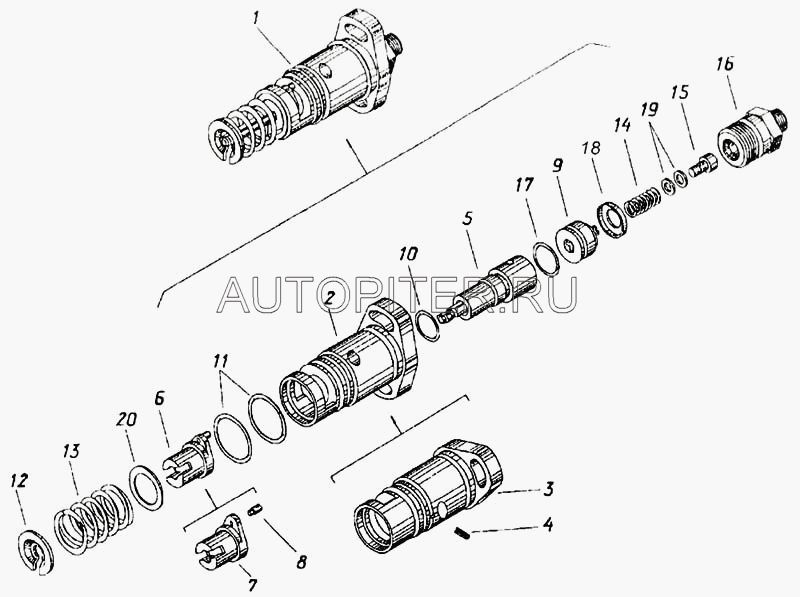 1
16
15
19
14
18
9
17
5
10
AUTOPITER.RU
2
11
6
20
13
12
3
4
8
7