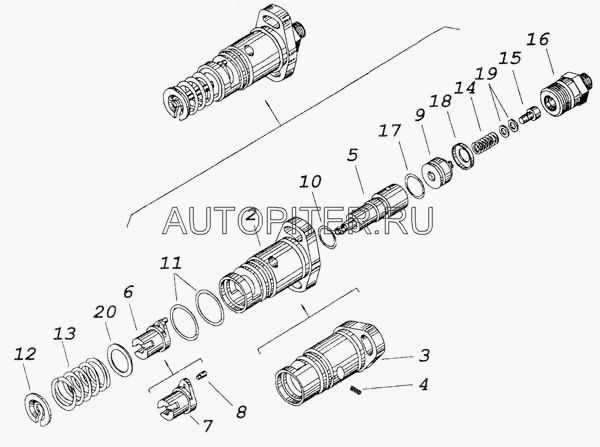 16
15
19
14
18
9
17
5
10
AUTOPITER.RU
2
11
6
20
13
12
3
4
8
7