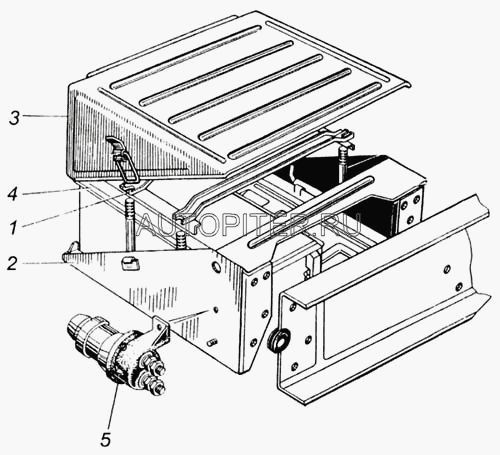 3
4
1
2
5
AUTOPITER.RU