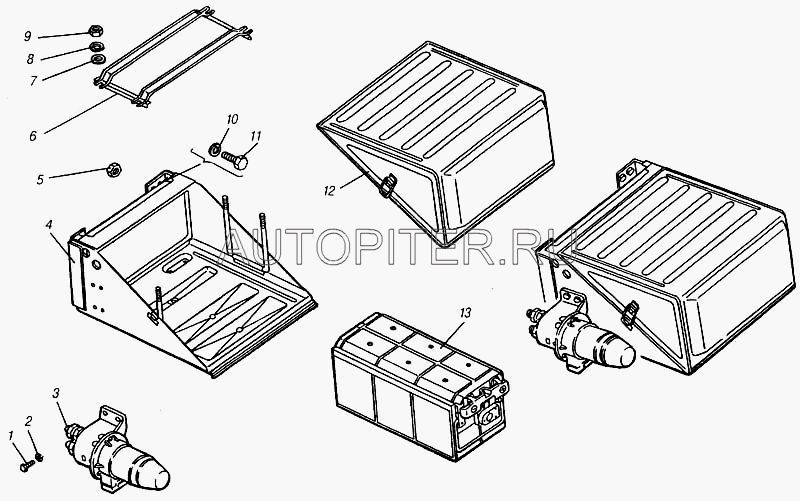 9
8
7
6
10
11
5
12
4
AUTOPITER.RU
13
3
2
1